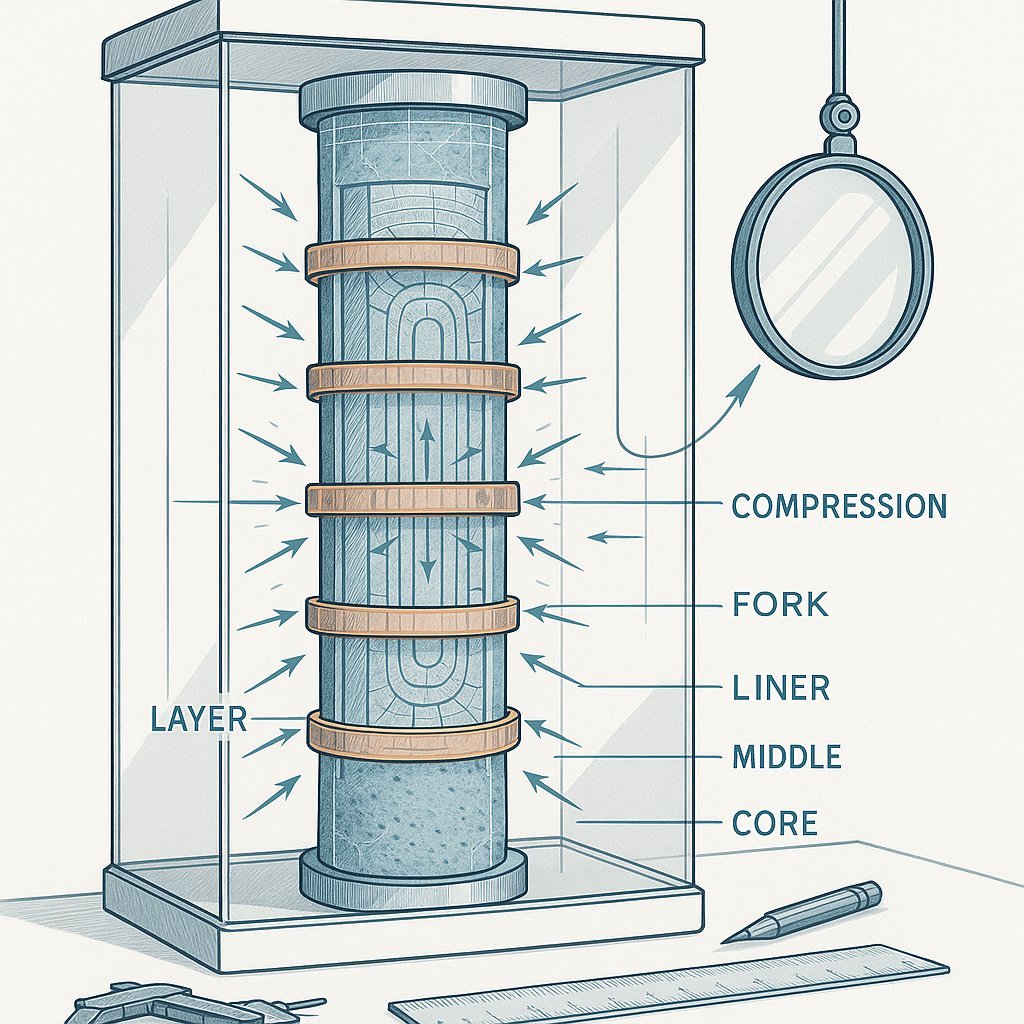 COMPRESSION

FORK

LINER

LAYER

MIDDLE

CORE