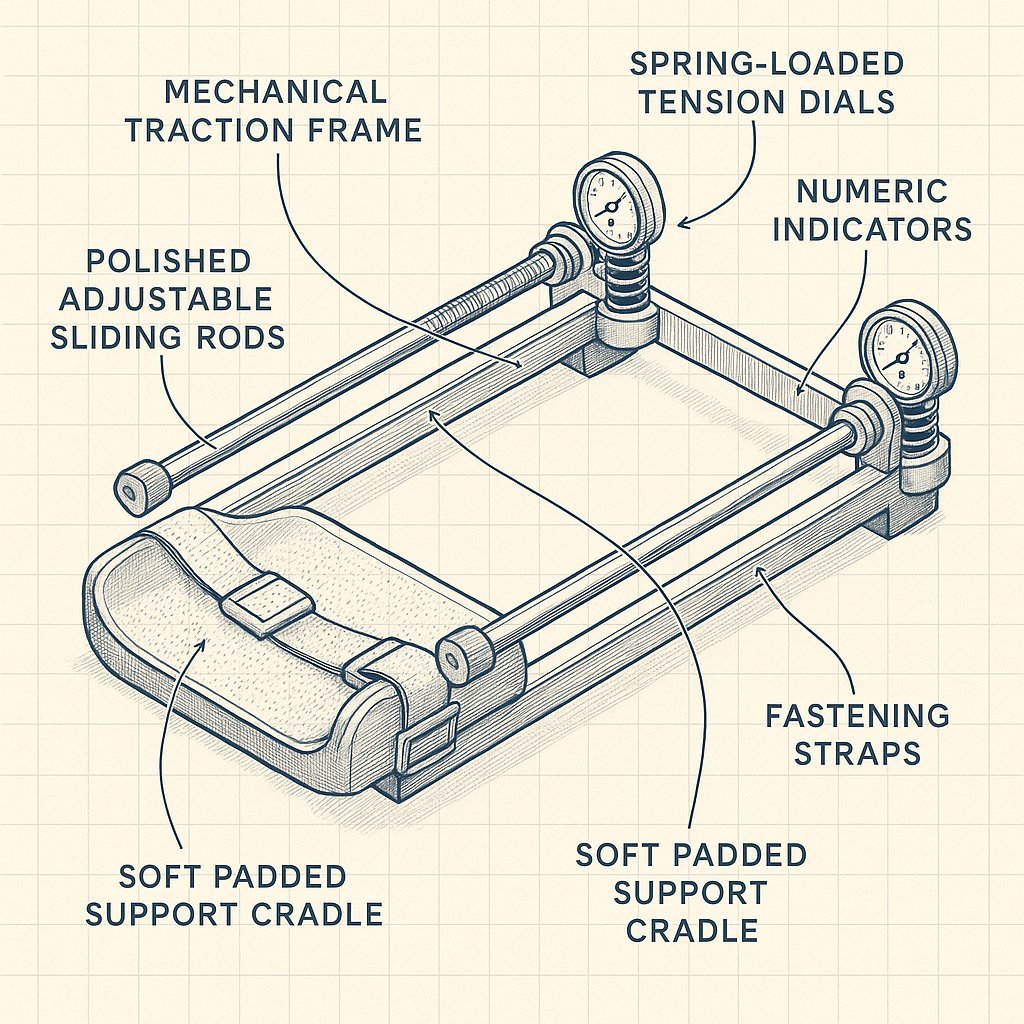 MECHANICAL TRACTION FRAME

SPRING-LOADED TENSION DIALS

NUMERIC INDICATORS

POLISHED ADJUSTABLE SLIDING RODS

FASTENING STRAPS

SOFT PADDED SUPPORT CRADLE

SOFT PADDED SUPPORT CRADLE